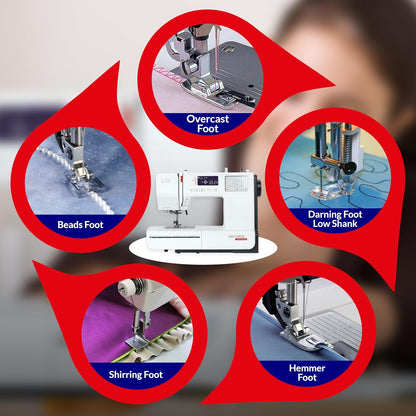 Overcast Foot

Beads Foot

Darning Foot Low Shank

Shirring Foot

Hemmer Foot